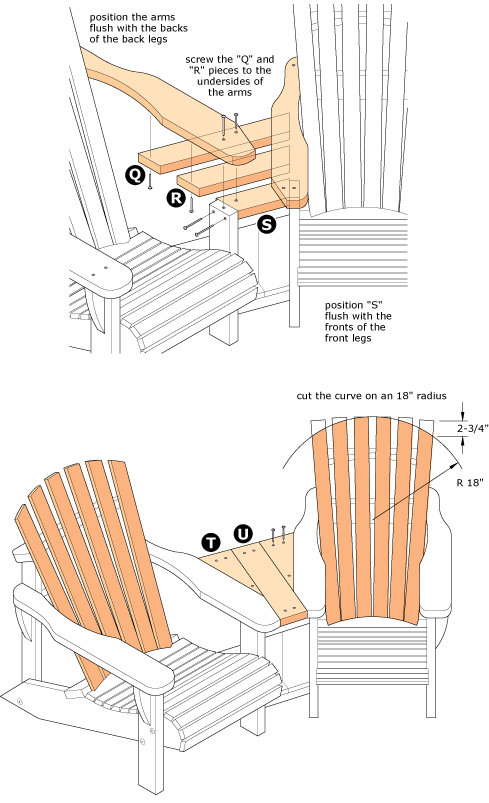 position the arms flush with the backs of the back legs

screw the "Q" and "R" pieces to the undersides of the arms

Q

R

S

position "S" flush with the fronts of the front legs

cut the curve on an 18" radius

2-3/4"

R 18"

T

U